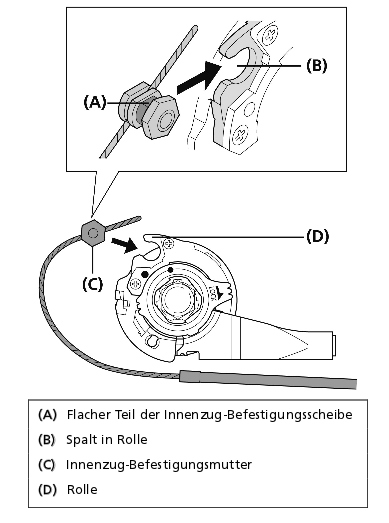 (A)

(B)

(C)

(D)

(A) Flacher Teil der Innenzug-Befestigungsscheibe

(B) Spalt in Rolle

(C) Innenzug-Befestigungsmutter

(D) Rolle