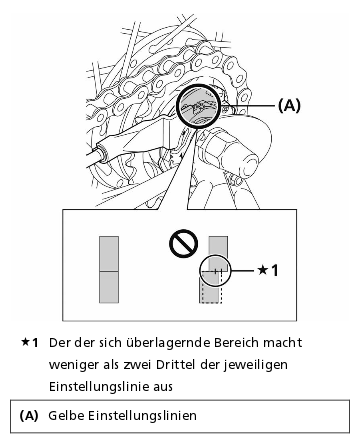 (A)

★1

★1 Der der sich überlagernde Bereich macht weniger als zwei Drittel der jeweiligen Einstellungslinie aus

(A) Gelbe Einstellungslinien