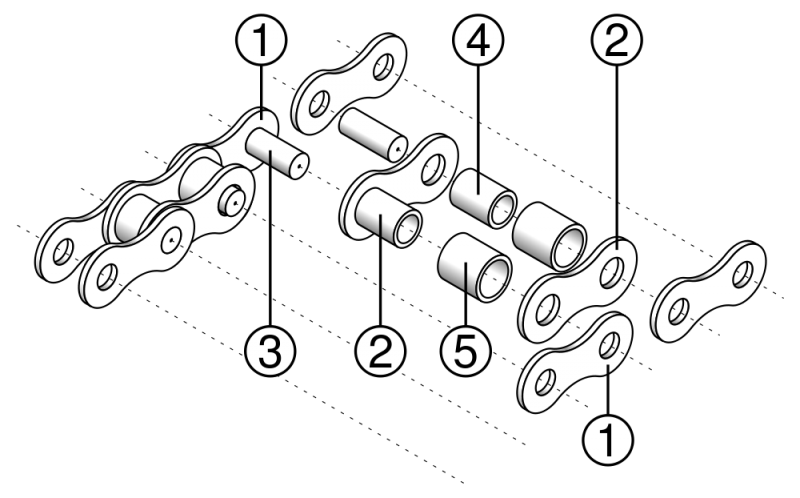 1
4
2
3
2
5
1